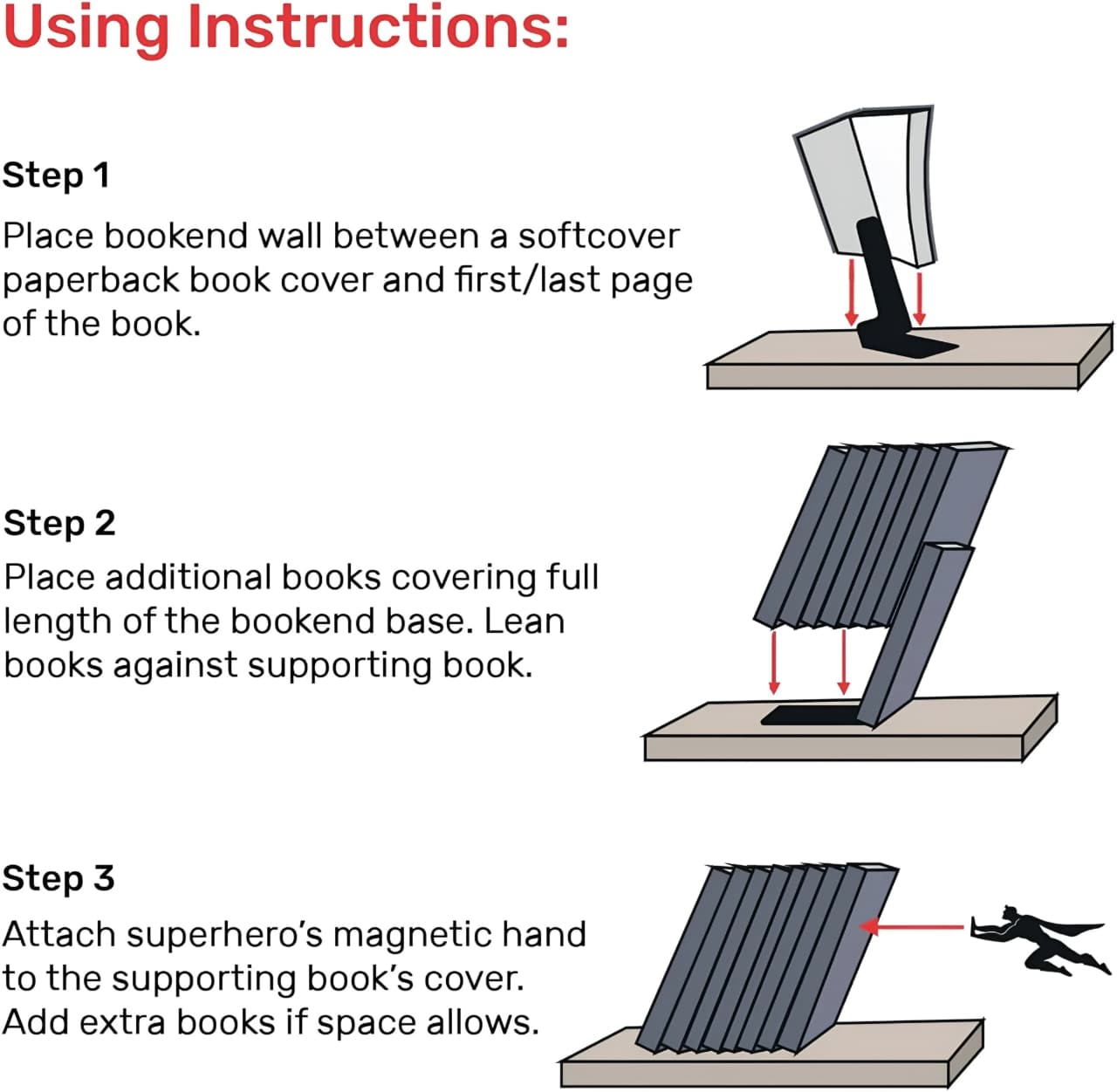 Using Instructions:

Step 1

Place bookend wall between a softcover paperback book cover and first/last page of the book.

Step 2

Place additional books covering full length of the bookend base. Lean books against supporting book.

Step 3

Attach superhero's magnetic hand to the supporting book's cover. Add extra books if space allows.